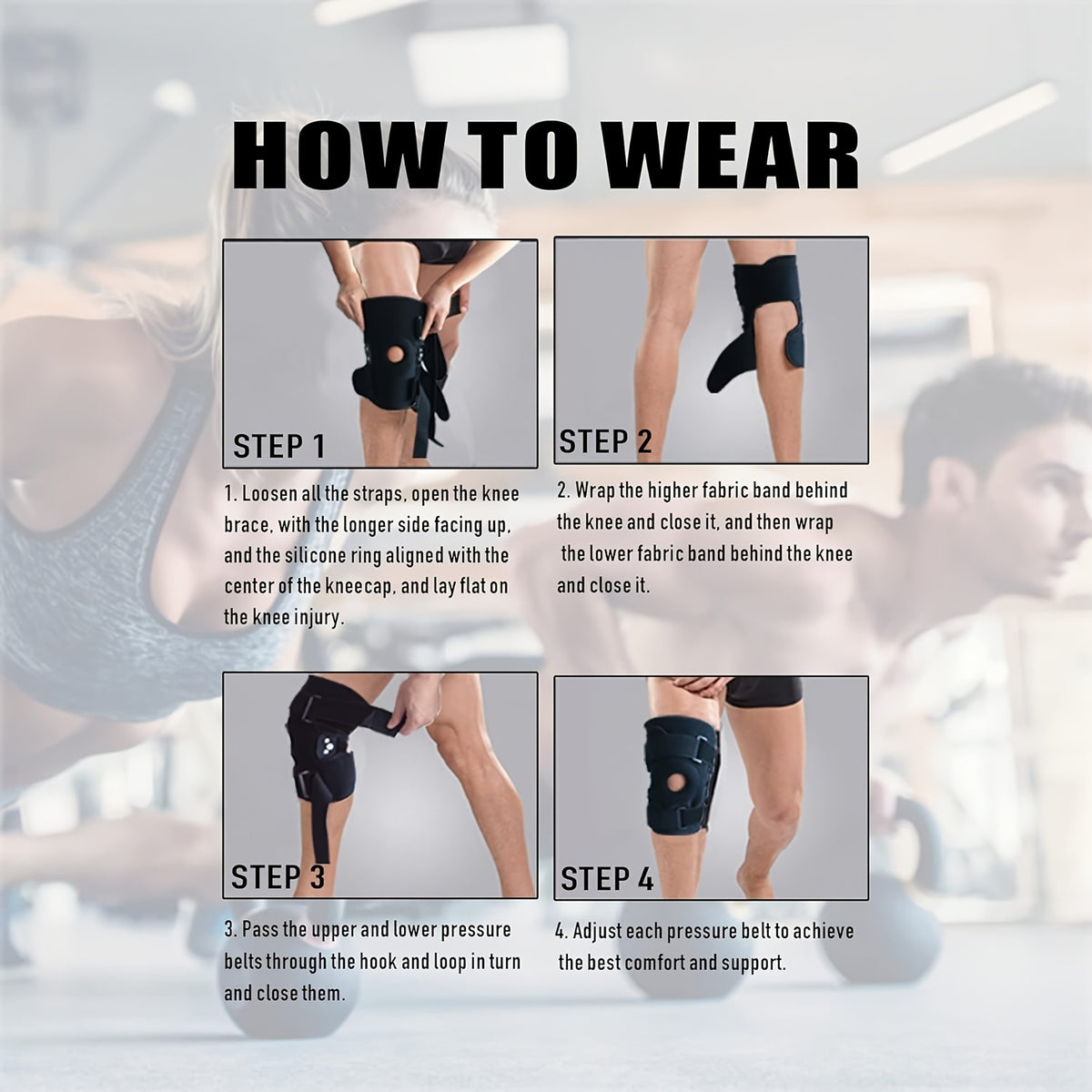 HOW TO WEAR

STEP 1

1. Loosen all the straps, open the knee brace, with the longer side facing up, and the silicone ring aligned with the center of the kneecap, and lay flat on the knee injury.

STEP 2

2. Wrap the higher fabric band behind the knee and close it, and then wrap the lower fabric band behind the knee and close it.

STEP 3

3. Pass the upper and lower pressure belts through the hook and loop in turn and close them.

STEP 4

4. Adjust each pressure belt to achieve the best comfort and support.