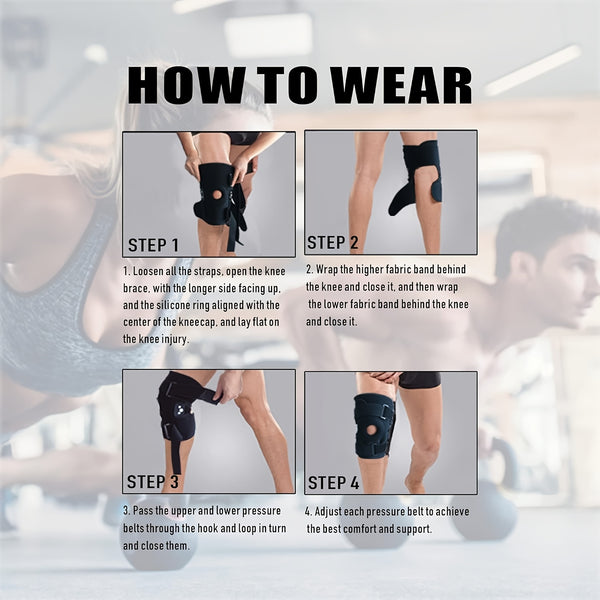 HOW TO WEAR

STEP 1

1. Loosen all the straps, open the knee brace, with the longer side facing up, and the silicone ring aligned with the center of the kneecap, and lay flat on the knee injury.

STEP 2

2. Wrap the higher fabric band behind the knee and close it, and then wrap the lower fabric band behind the knee and close it.

STEP 3

3. Pass the upper and lower pressure belts through the hook and loop in turn and close them.

STEP 4

4. Adjust each pressure belt to achieve the best comfort and support.